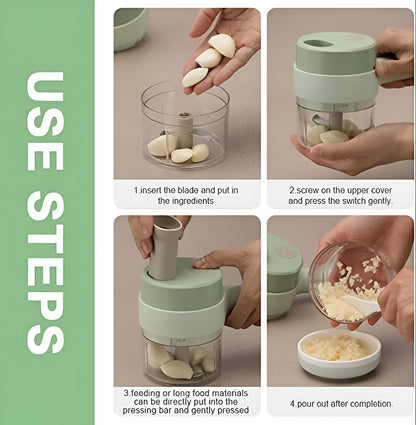 USE STEPS

1.insert the blade and put in the ingredients

2.screw on the upper cover and press the switch gently.

3.feeding or long food materials can be directly put into the pressing bar and gently pressed

4.pour out after completion.