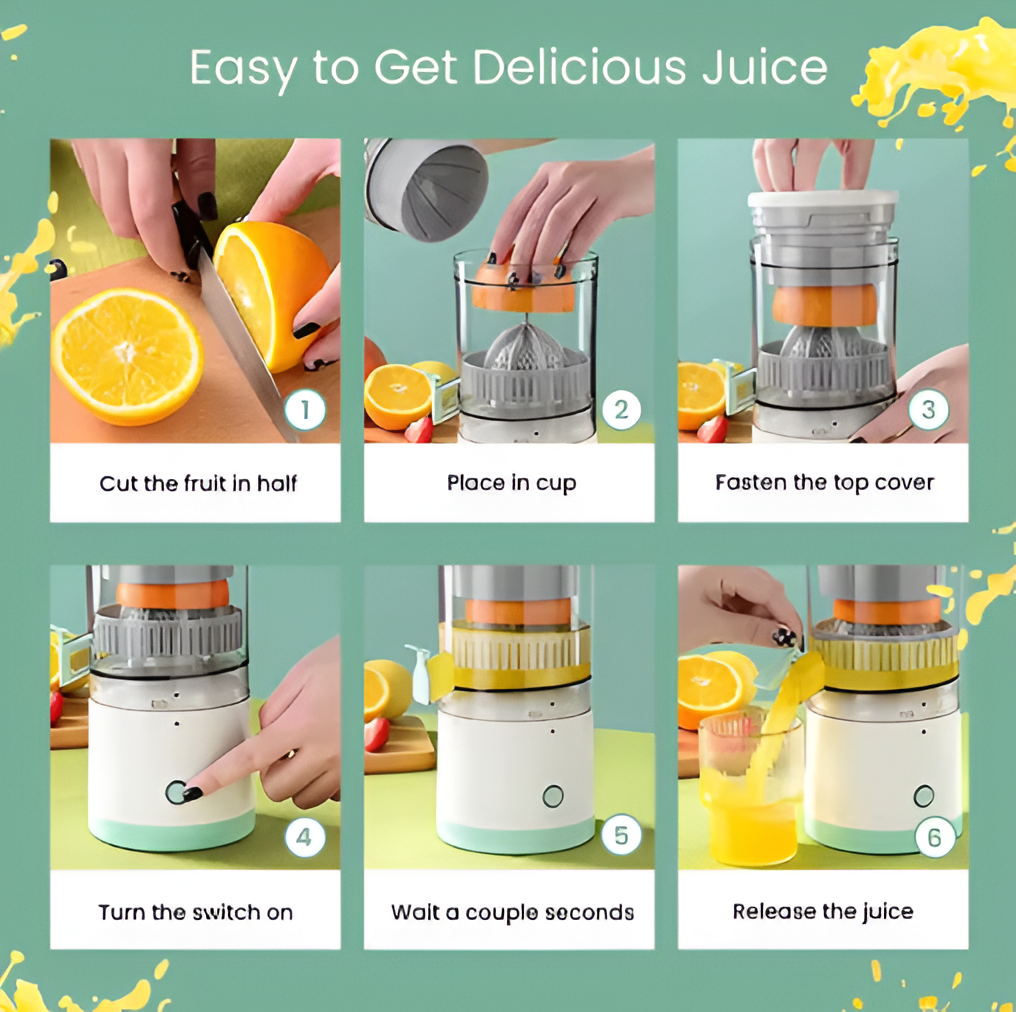 Easy to Get Delicious Juice

1

Cut the fruit in half

2

Place in cup

3

Fasten the top cover

4

Turn the switch on

5

Wait a couple seconds

6

Release the juice