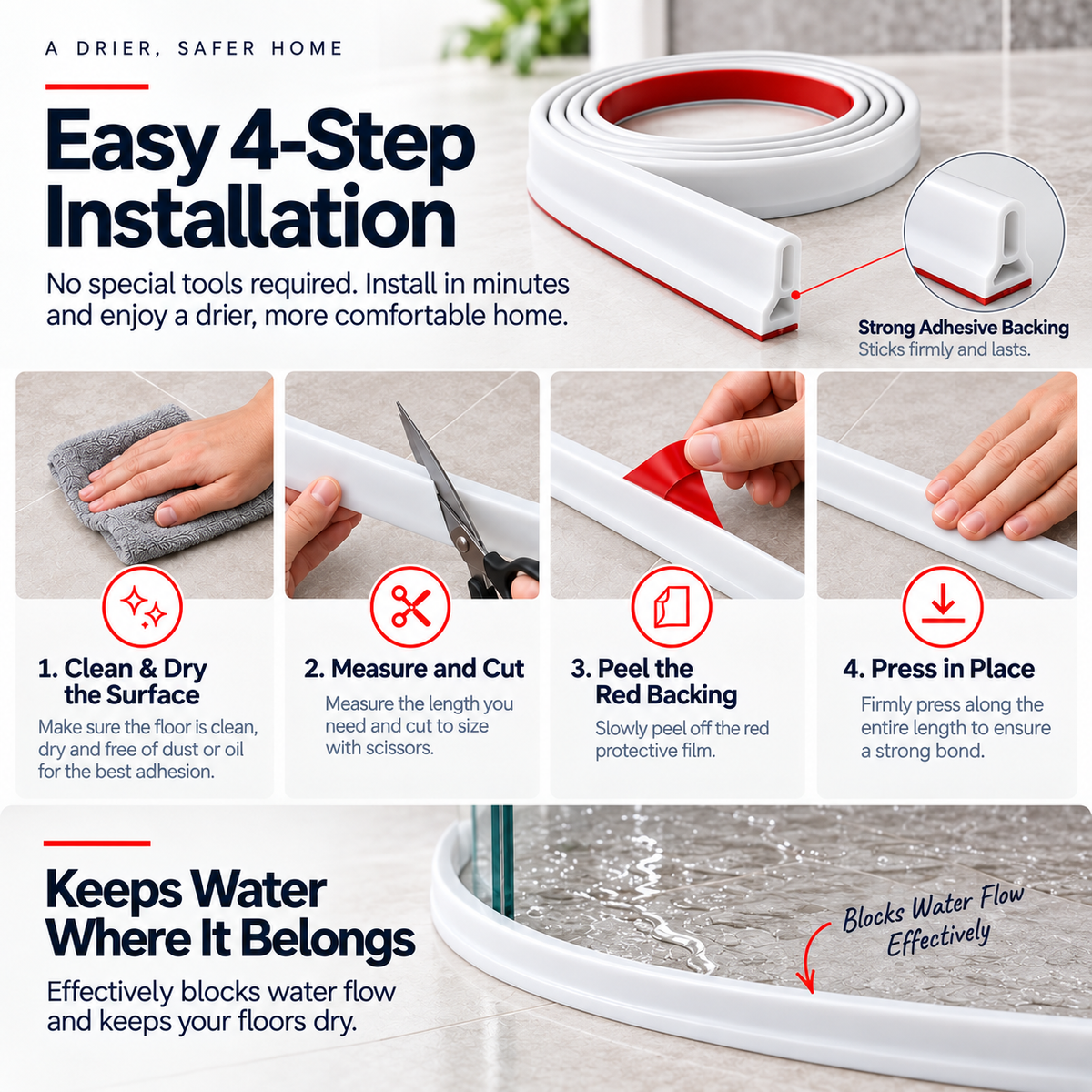 A DRIER, SAFER HOME

Easy 4-Step Installation

No special tools required. Install in minutes and enjoy a drier, more comfortable home.

Strong Adhesive Backing
Sticks firmly and lasts.

1. Clean & Dry the Surface
Make sure the floor is clean, dry and free of dust or oil for the best adhesion.

2. Measure and Cut
Measure the length you need and cut to size with scissors.

3. Peel the Red Backing
Slowly peel off the red protective film.

4. Press in Place
Firmly press along the entire length to ensure a strong bond.

Keeps Water Where It Belongs

Effectively blocks water flow and keeps your floors dry.

Blocks Water Flow Effectively