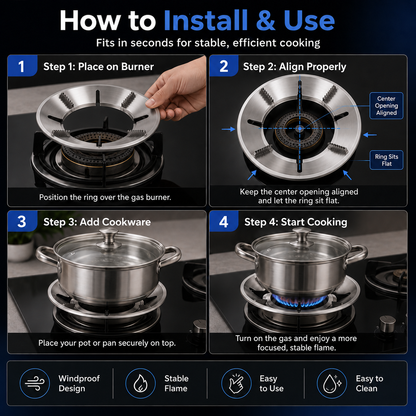 How to Install & Use
Fits in seconds for stable, efficient cooking

1
Step 1: Place on Burner
Position the ring over the gas burner.

2
Step 2: Align Properly
Center Opening Aligned
Ring Sits Flat
Keep the center opening aligned and let the ring sit flat.

3
Step 3: Add Cookware
Place your pot or pan securely on top.

4
Step 4: Start Cooking
Turn on the gas and enjoy a more focused, stable flame.

Windproof Design
Stable Flame
Easy to Use
Easy to Clean