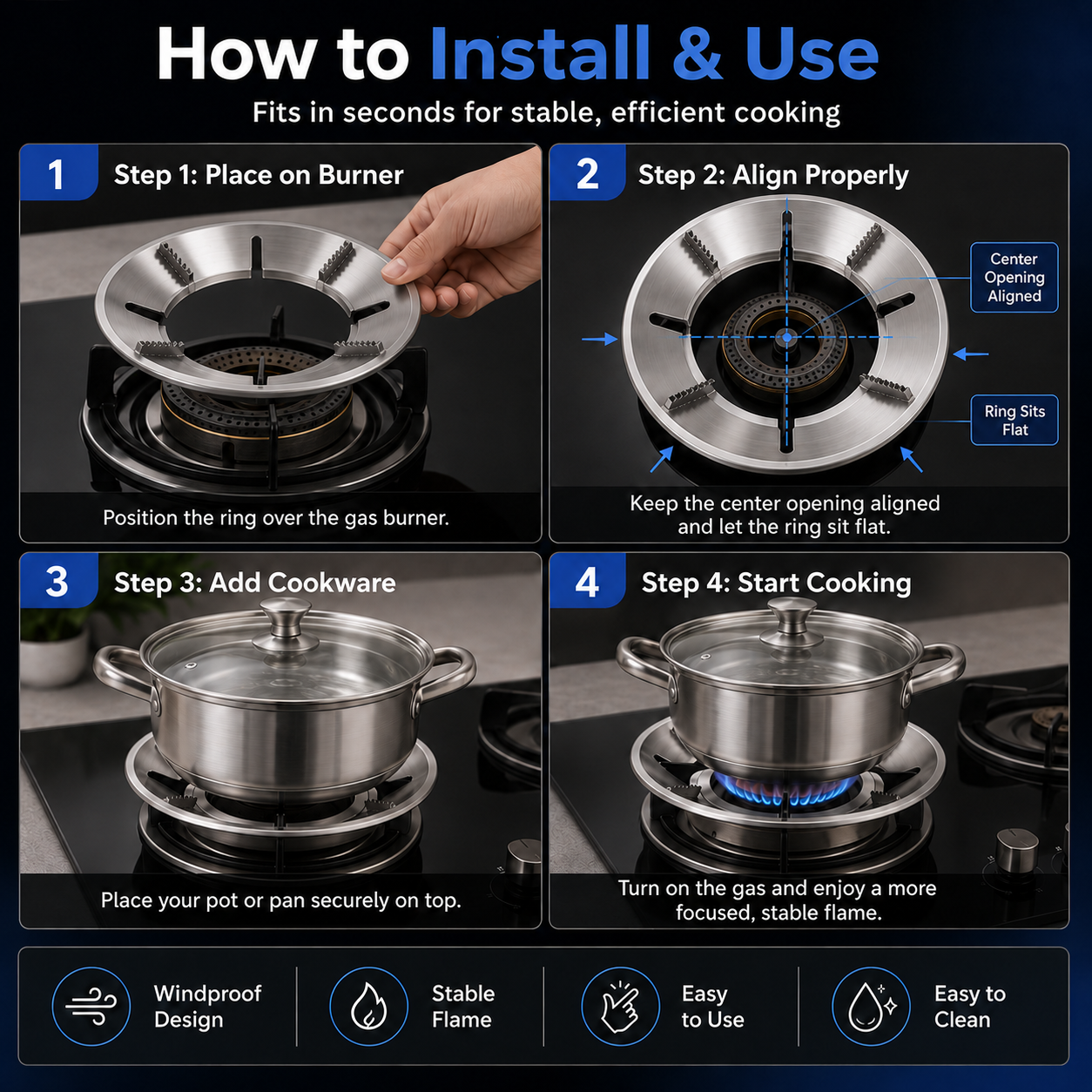 How to Install & Use

Fits in seconds for stable, efficient cooking

1 Step 1: Place on Burner

Position the ring over the gas burner.

2 Step 2: Align Properly

Center Opening Aligned

Ring Sits Flat

Keep the center opening aligned and let the ring sit flat.

3 Step 3: Add Cookware

Place your pot or pan securely on top.

4 Step 4: Start Cooking

Turn on the gas and enjoy a more focused, stable flame.

Windproof Design

Stable Flame

Easy to Use

Easy to Clean