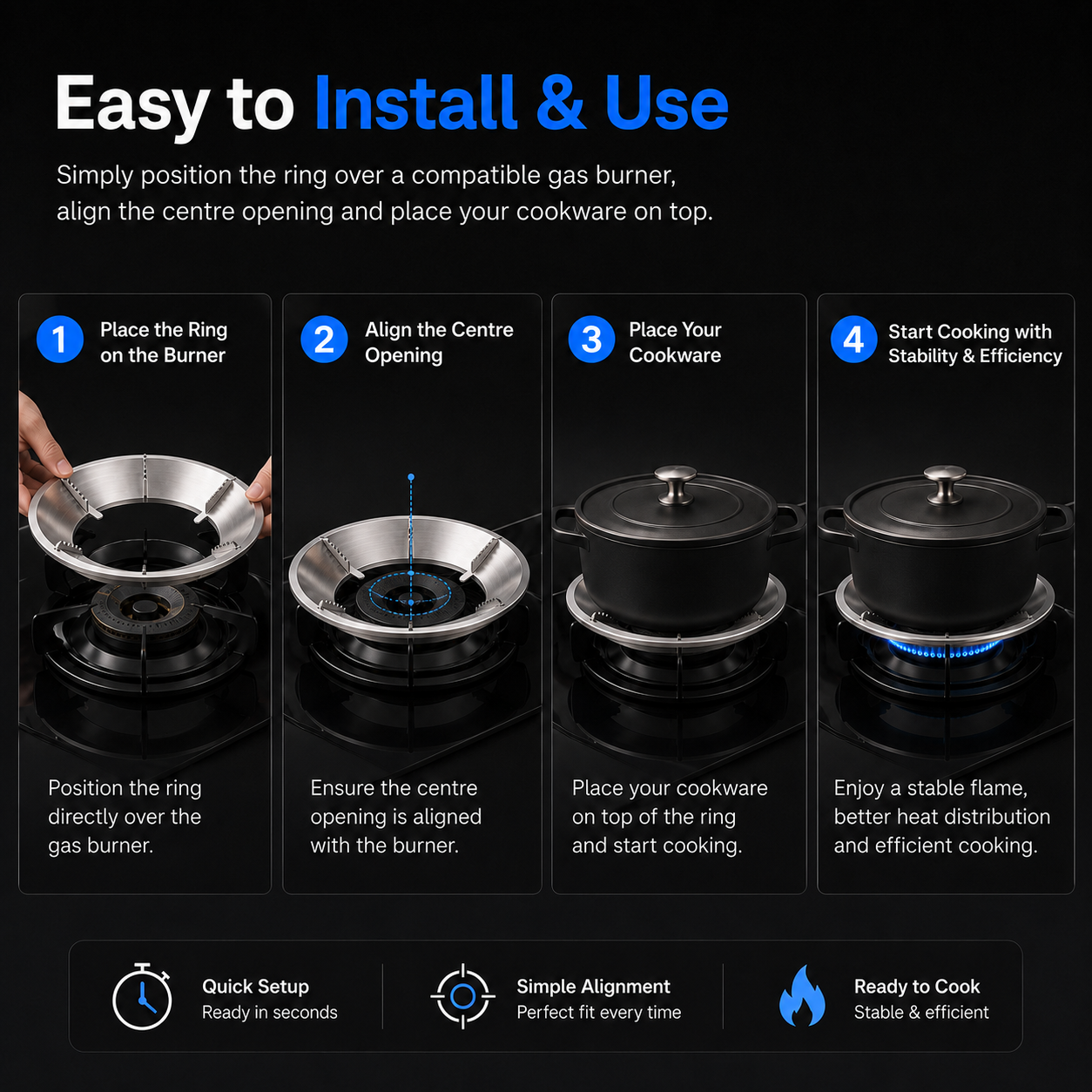 Easy to Install & Use

Simply position the ring over a compatible gas burner, align the centre opening and place your cookware on top.

1 Place the Ring on the Burner

Position the ring directly over the gas burner.

2 Align the Centre Opening

Ensure the centre opening is aligned with the burner.

3 Place Your Cookware

Place your cookware on top of the ring and start cooking.

4 Start Cooking with Stability & Efficiency

Enjoy a stable flame, better heat distribution and efficient cooking.

Quick Setup
Ready in seconds

Simple Alignment
Perfect fit every time

Ready to Cook
Stable & efficient