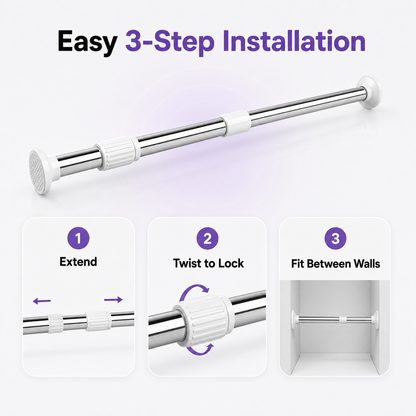 Easy 3-Step Installation

1
Extend

2
Twist to Lock

3
Fit Between Walls