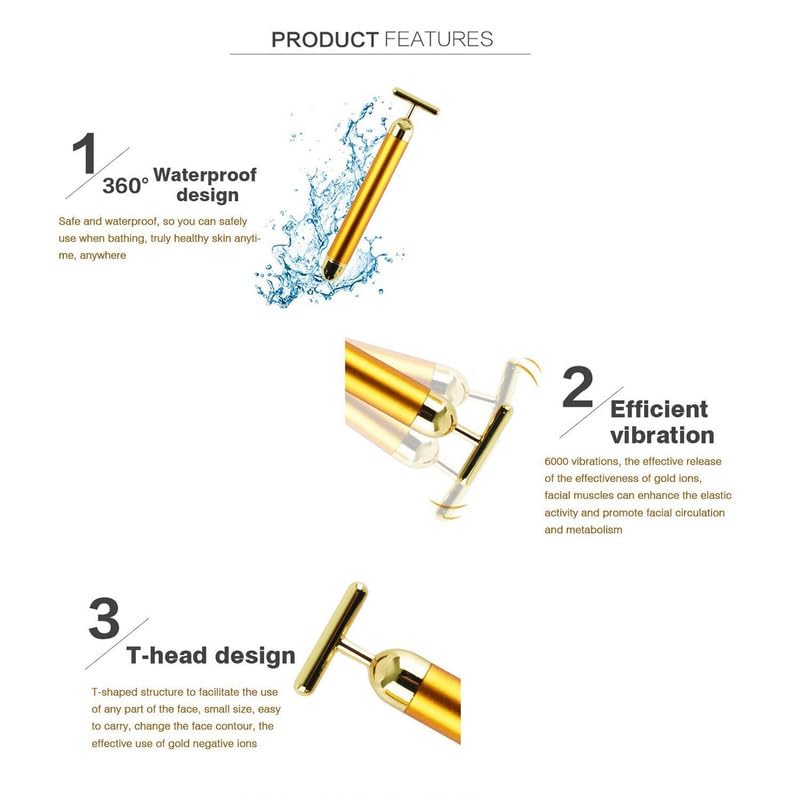 PRODUCT FEATURES

1 360° Waterproof design

Safe and waterproof, so you can safely use when bathing, truly healthy skin anytime, anywhere

2 Efficient vibration

6000 vibrations, the effective release of the effectiveness of gold ions, facial muscles can enhance the elastic activity and promote facial circulation and metabolism

3 T-head design

T-shaped structure to facilitate the use of any part of the face, small size, easy to carry, change the face contour, the effective use of gold negative ions